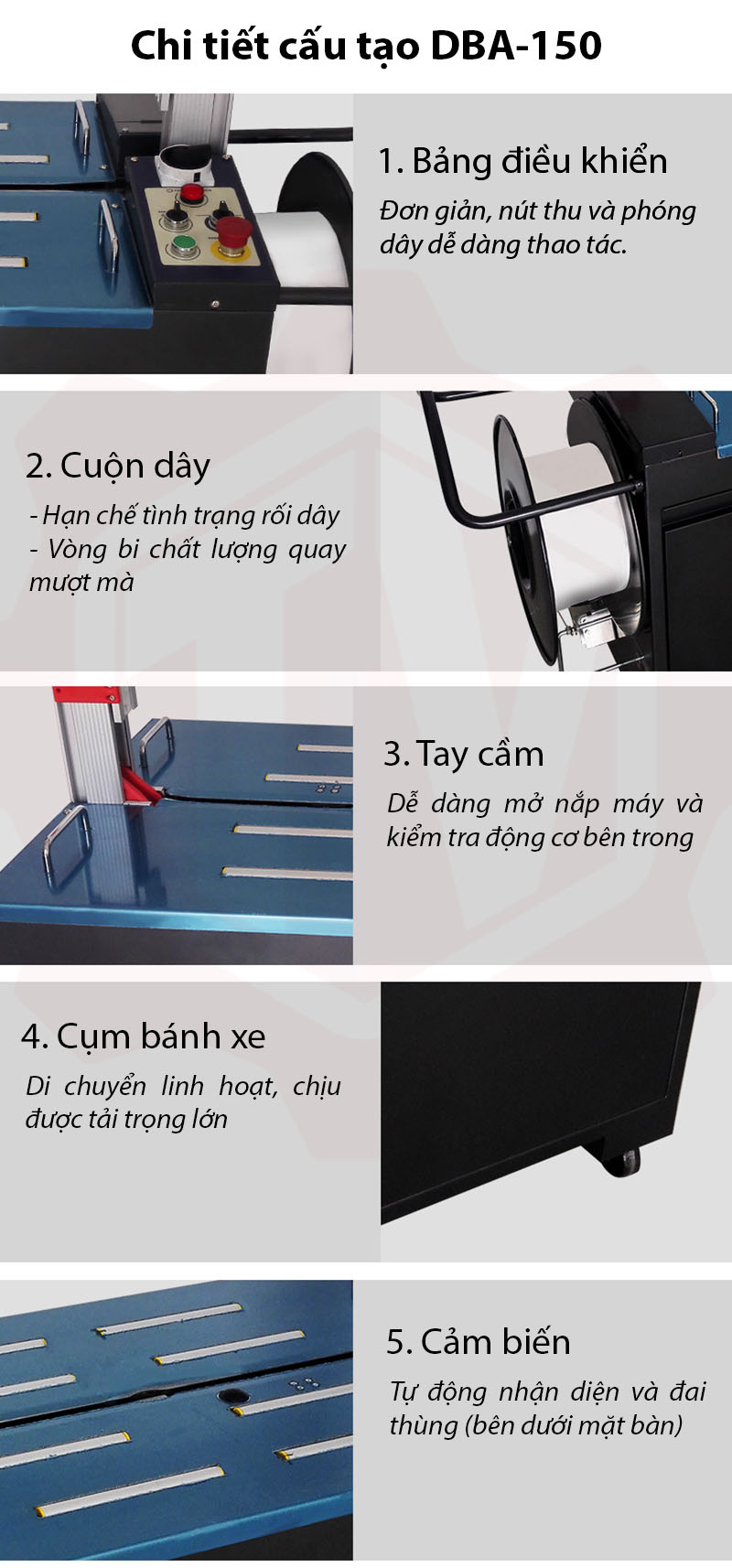 Chi tiết cấu tạo DBA-150

1. Bảng điều khiển

Đơn giản, nút thu và phóng dây dễ dàng thao tác.

2. Cuộn dây

- Hạn chế tình trạng rối dây
- Vòng bi chất lượng quay mượt mà

3. Tay cầm

Dễ dàng mở nắp máy và kiểm tra động cơ bên trong

4. Cụm bánh xe

Di chuyển linh hoạt, chịu được tải trọng lớn

5. Cảm biến

Tự động nhận diện và đai thùng (bên dưới mặt bàn)